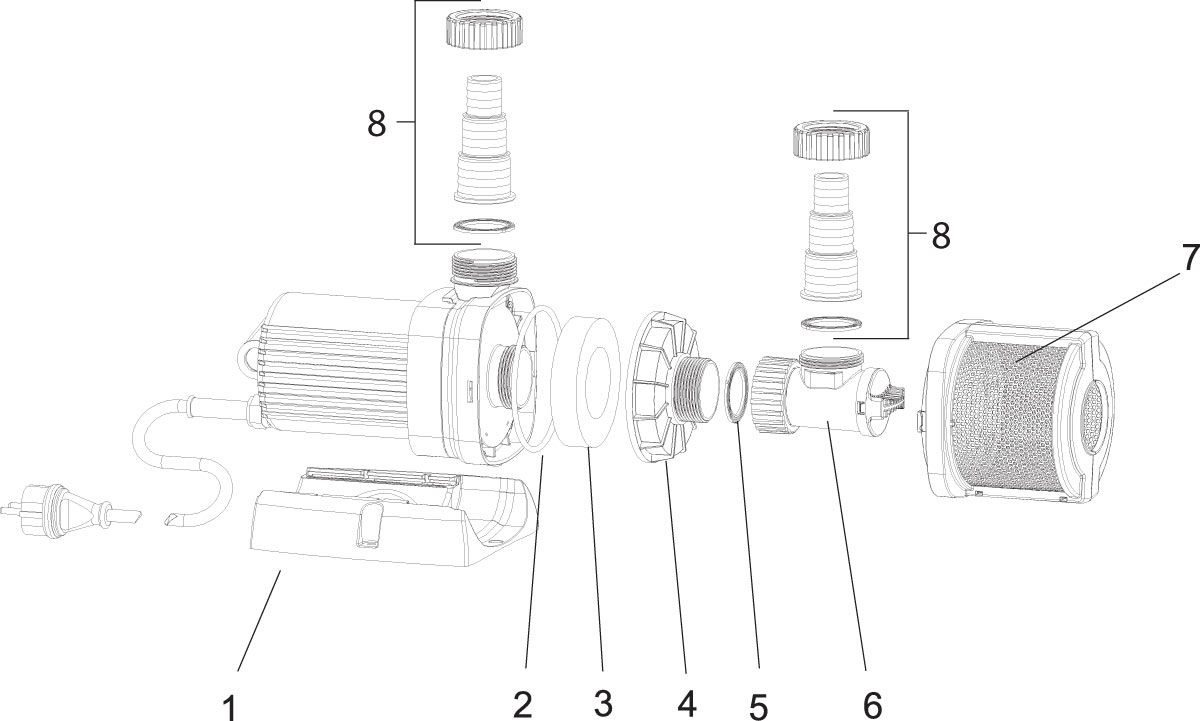 8
8
7
1
2
3
4
5
6