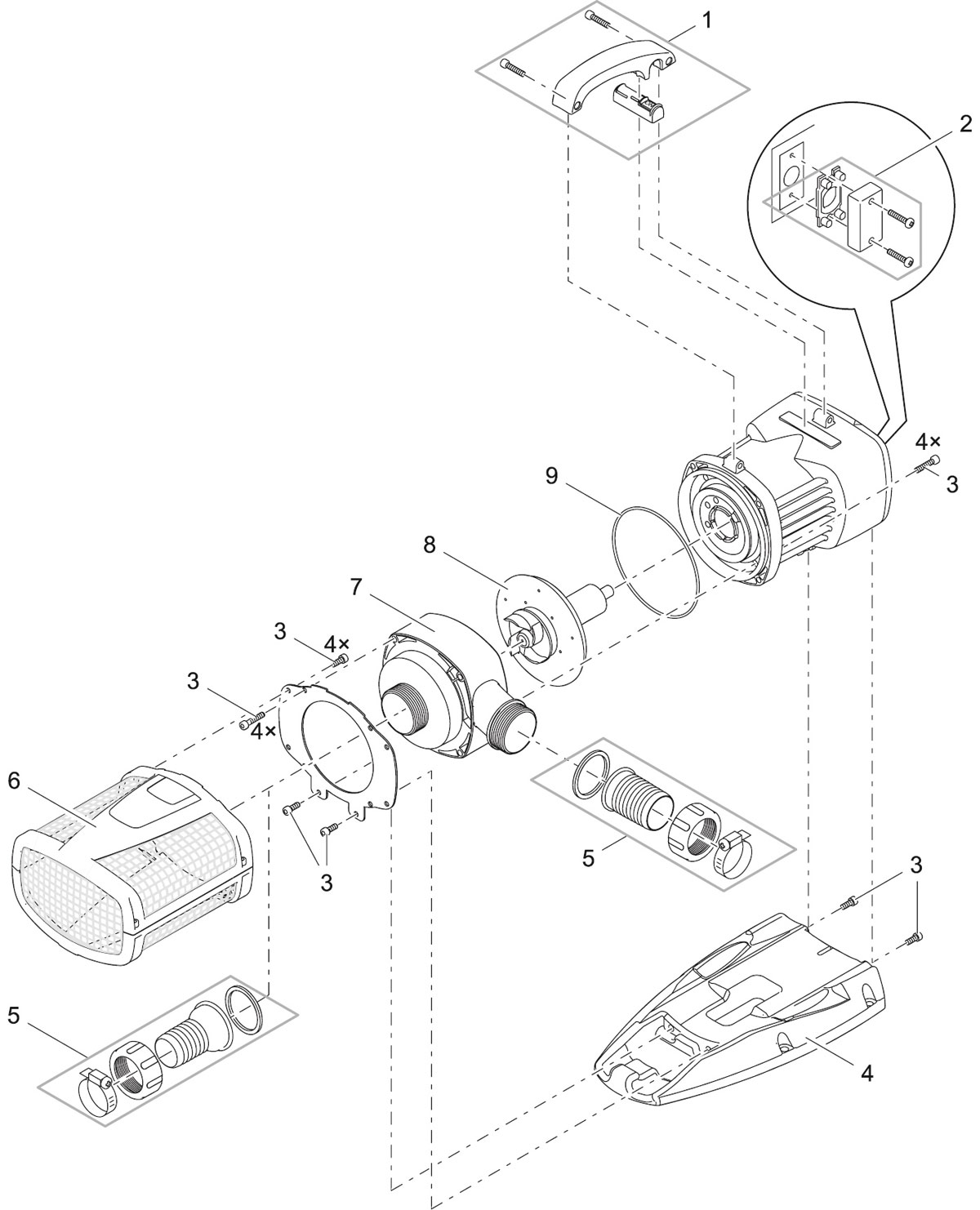 1
2
4×
3
9
8
7
3
4×
3
4×
6
3
5
3
5
4