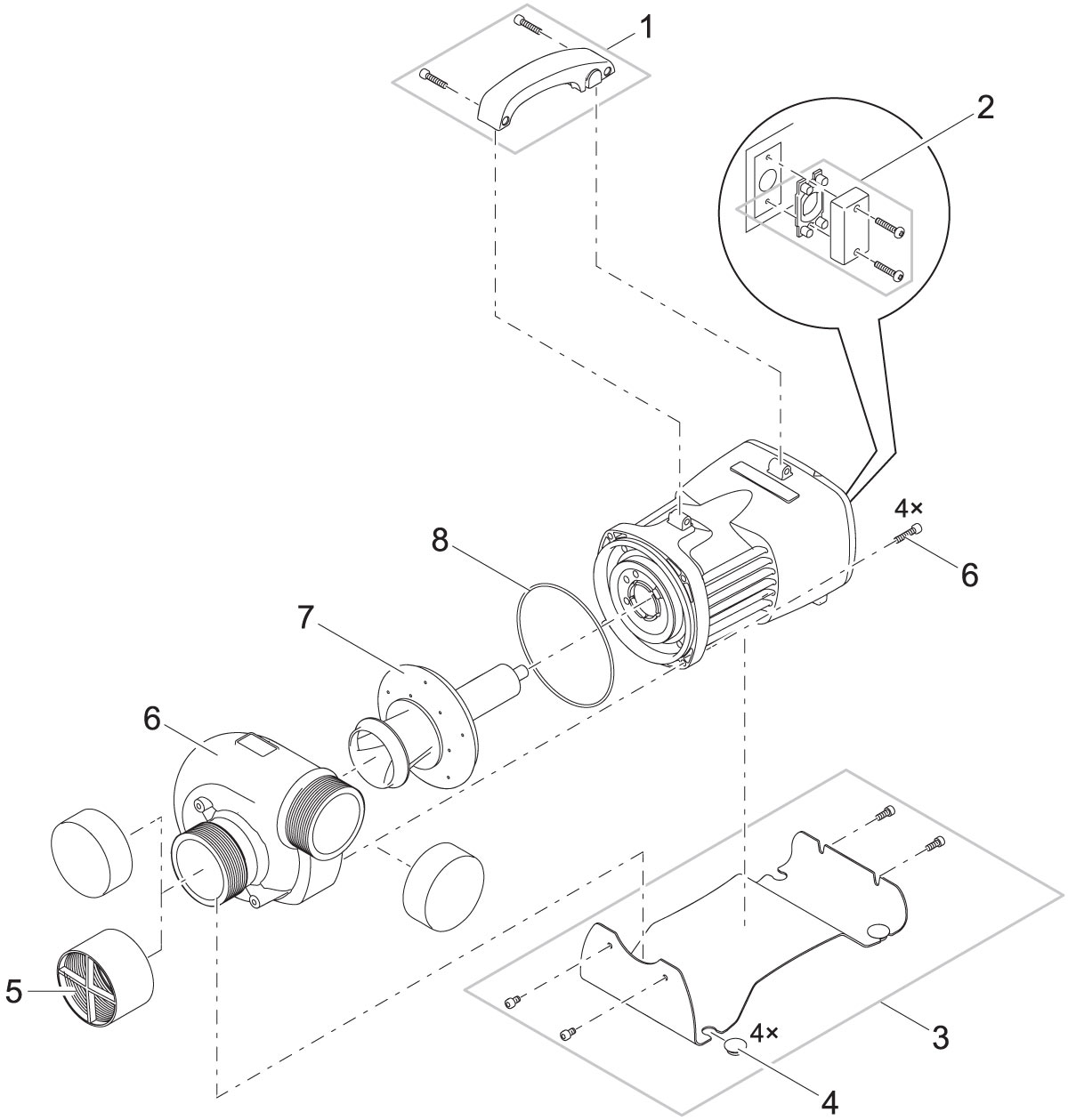 1
2
4×
6
8
7
6
5
3
4×
4